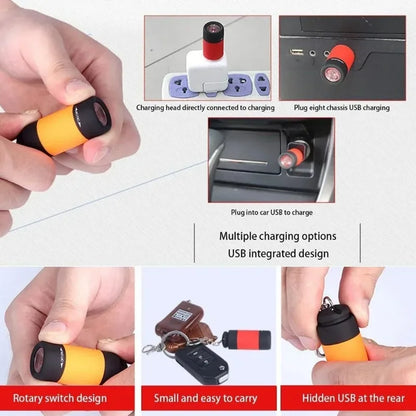 Charging head directly connected to charging

Plug eight chassis USB charging

Plug into car USB to charge

Multiple charging options
USB integrated design

Rotary switch design

Small and easy to carry

Hidden USB at the rear