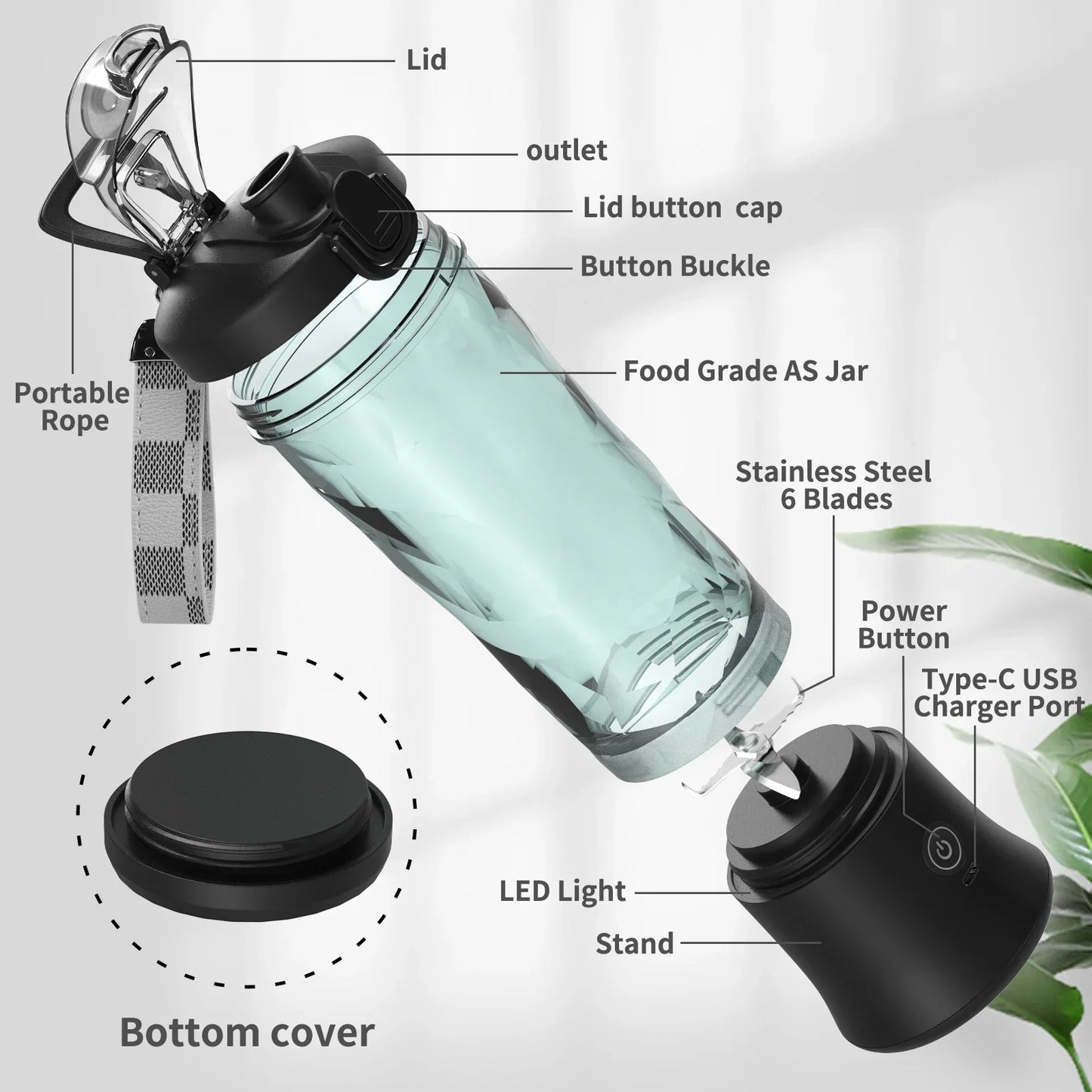 Lid

outlet

Lid button cap

Button Buckle

Portable Rope

Food Grade AS Jar

Stainless Steel 6 Blades

Power Button

Type-C USB Charger Port

LED Light

Stand

Bottom cover